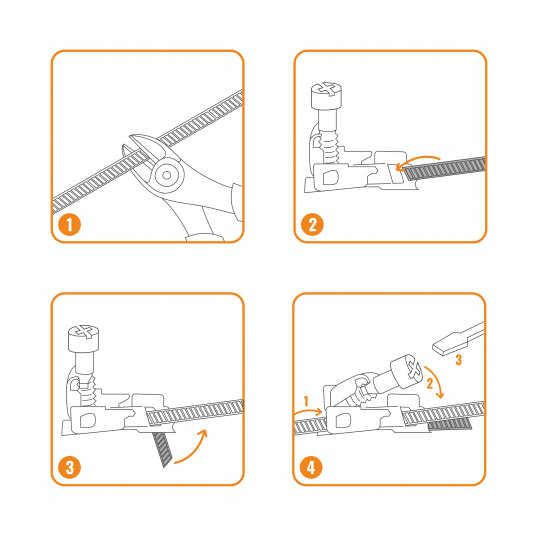 1

2

3

1
2
3
4